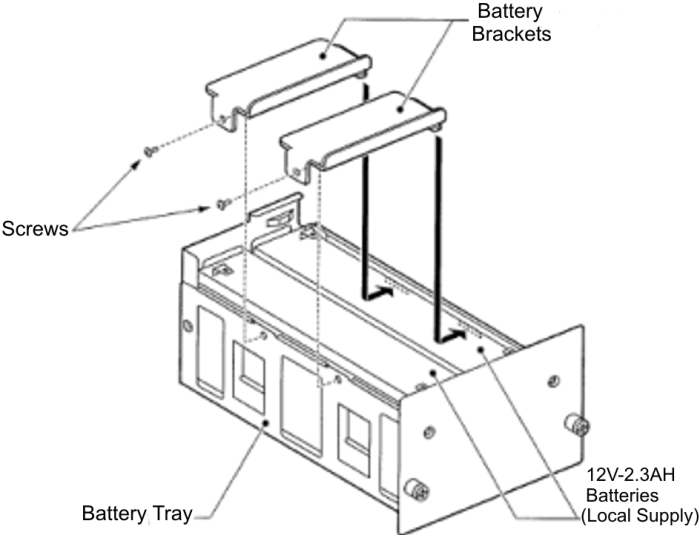 Battery Brackets

Screws

Battery Tray

12V-2.3AH Batteries (Local Supply)